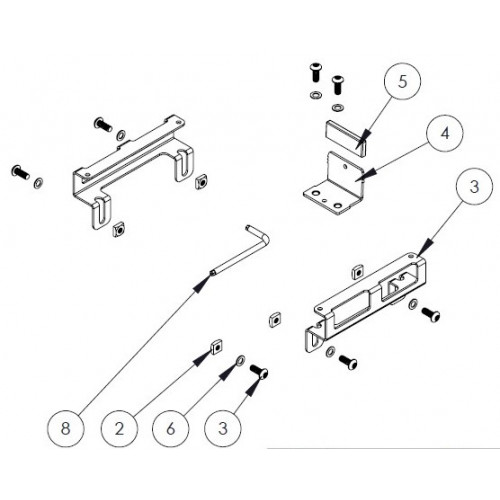 5
4
3
8
2
6
3