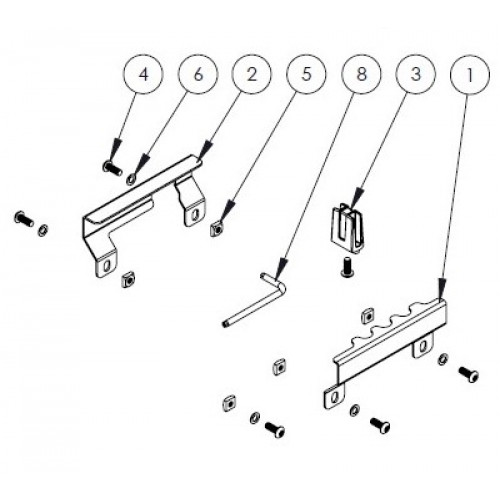 4 6 2 5 8 3 1